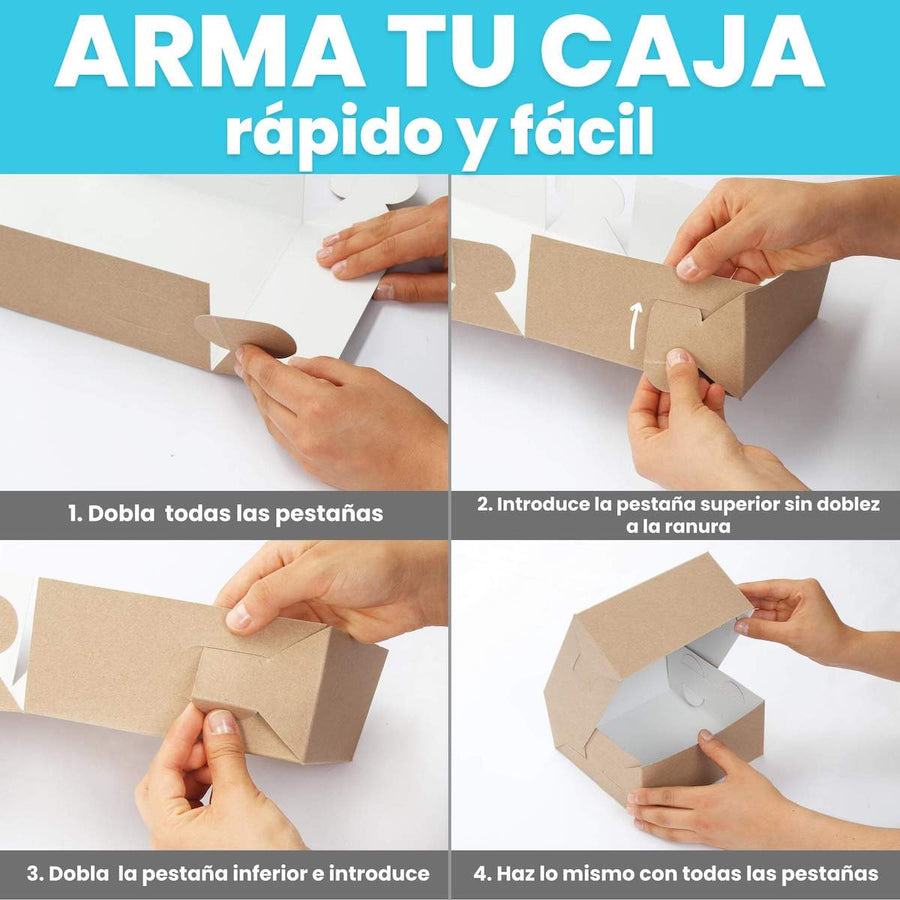 ARMA TU CAJA
rápido y fácil

1. Dobla  todas las pestañas

2. Introduce la pestaña superior sin doblez a la ranura

3. Dobla  la pestaña inferior e introduce

4. Haz lo mismo con todas las pestañas